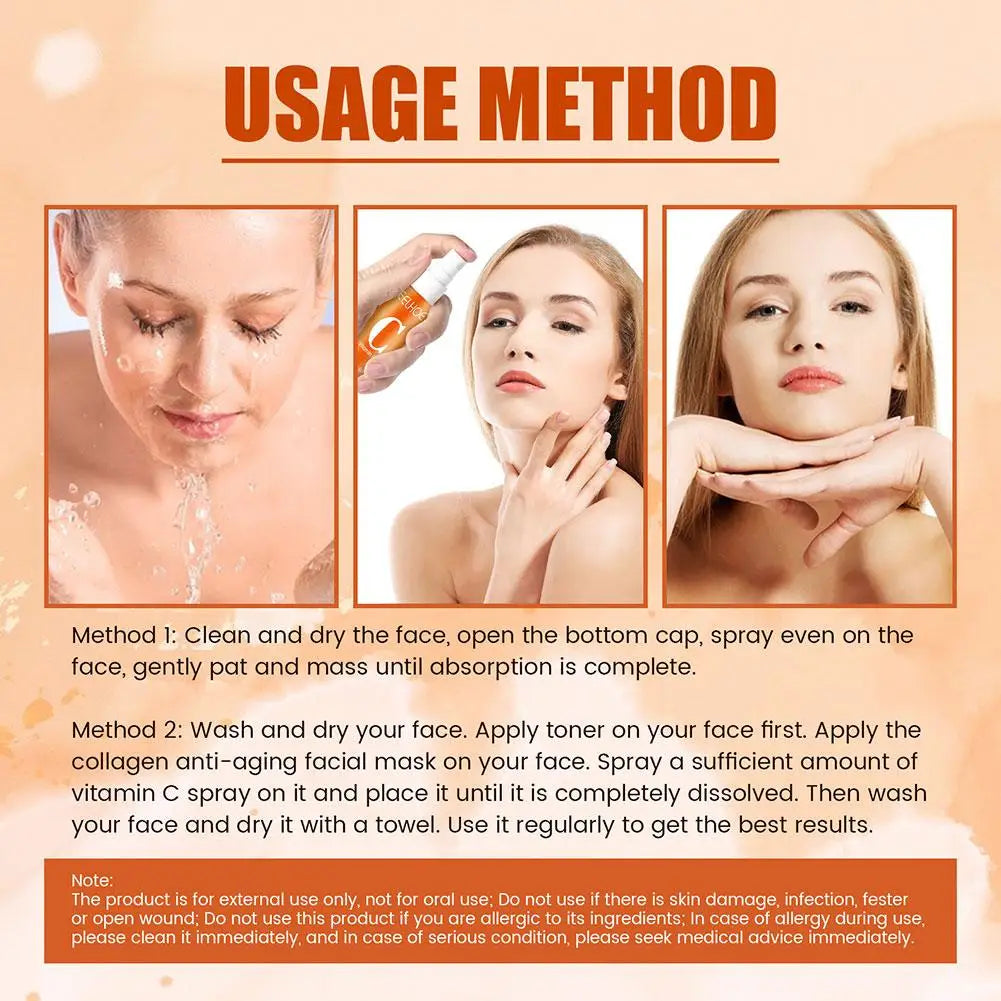 USAGE METHOD

C

Method 1: Clean and dry the face, open the bottom cap, spray even on the face, gently pat and mass until absorption is complete.

Method 2: Wash and dry your face. Apply toner on your face first. Apply the collagen anti-aging facial mask on your face. Spray a sufficient amount of vitamin C spray on it and place it until it is completely dissolved. Then wash your face and dry it with a towel. Use it regularly to get the best results.

Note:
The product is for external use only, not for oral use; Do not use if there is skin damage, infection, fester or open wound; Do not use this product if you are allergic to its ingredients; In case of allergy during use, please clean it immediately, and in case of serious condition, please seek medical advice immediately.