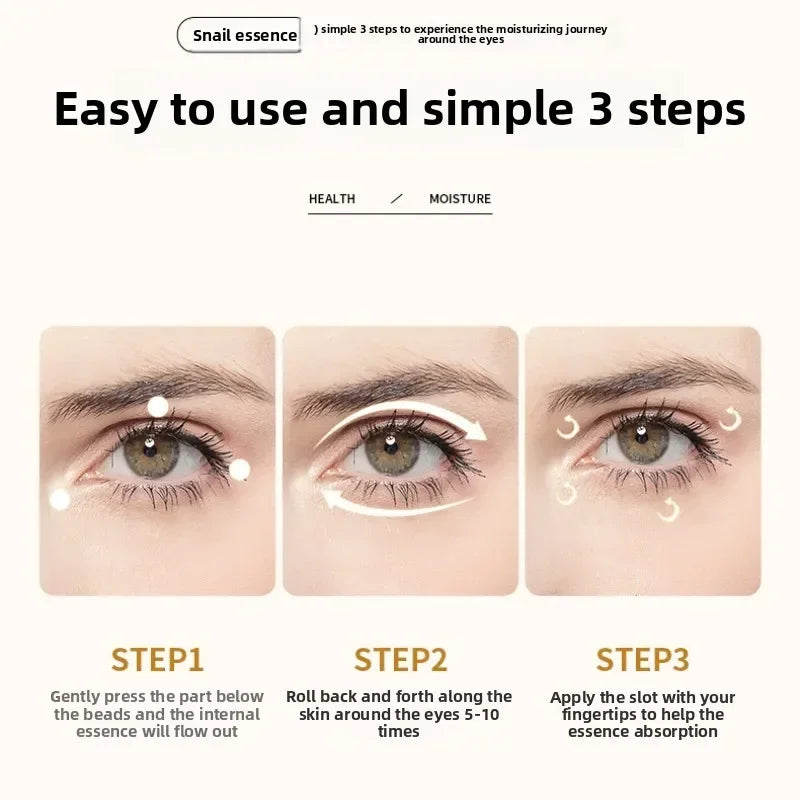 Snail essence ) simple 3 steps to experience the moisturizing journey around the eyes

Easy to use and simple 3 steps

HEALTH / MOISTURE

STEP1

Gently press the part below the beads and the internal essence will flow out

STEP2

Roll back and forth along the skin around the eyes 5-10 times

STEP3

Apply the slot with your fingertips to help the essence absorption