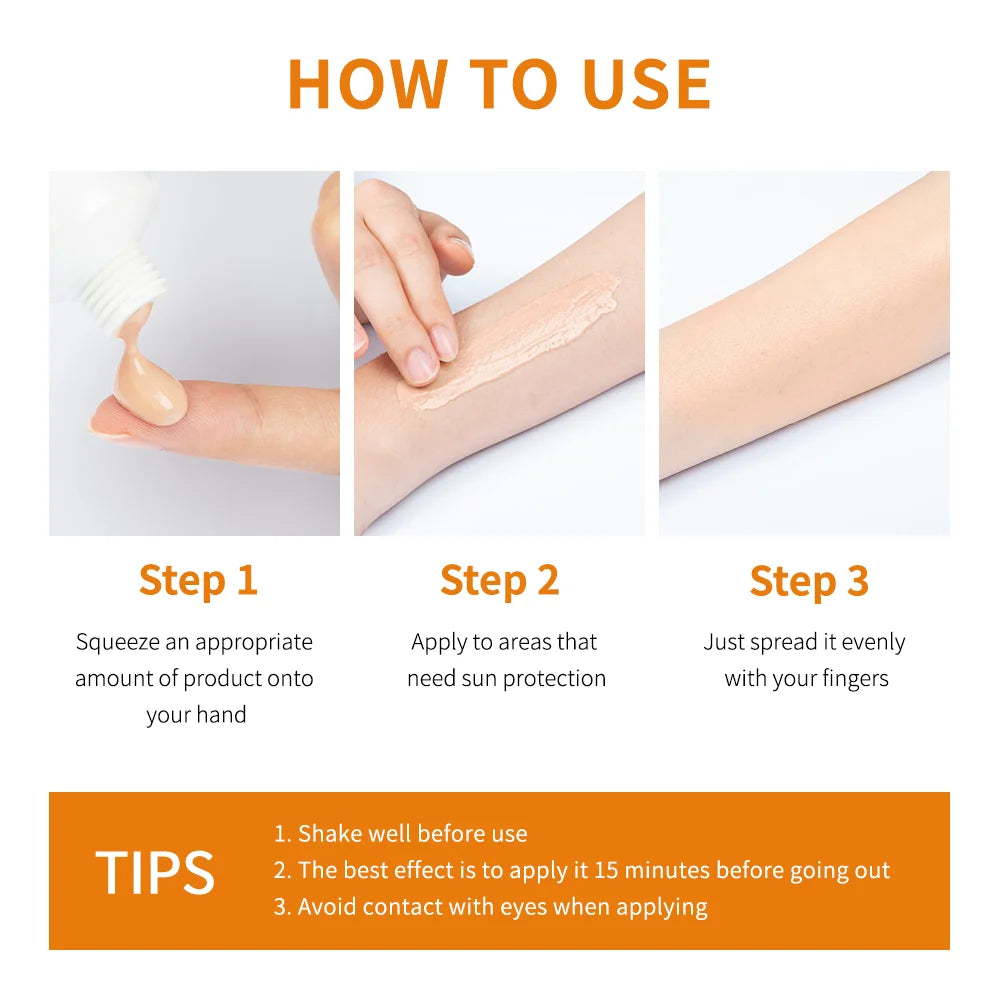 HOW TO USE

Step 1

Squeeze an appropriate amount of product onto your hand

Step 2

Apply to areas that need sun protection

Step 3

Just spread it evenly with your fingers

TIPS

1. Shake well before use
2. The best effect is to apply it 15 minutes before going out
3. Avoid contact with eyes when applying